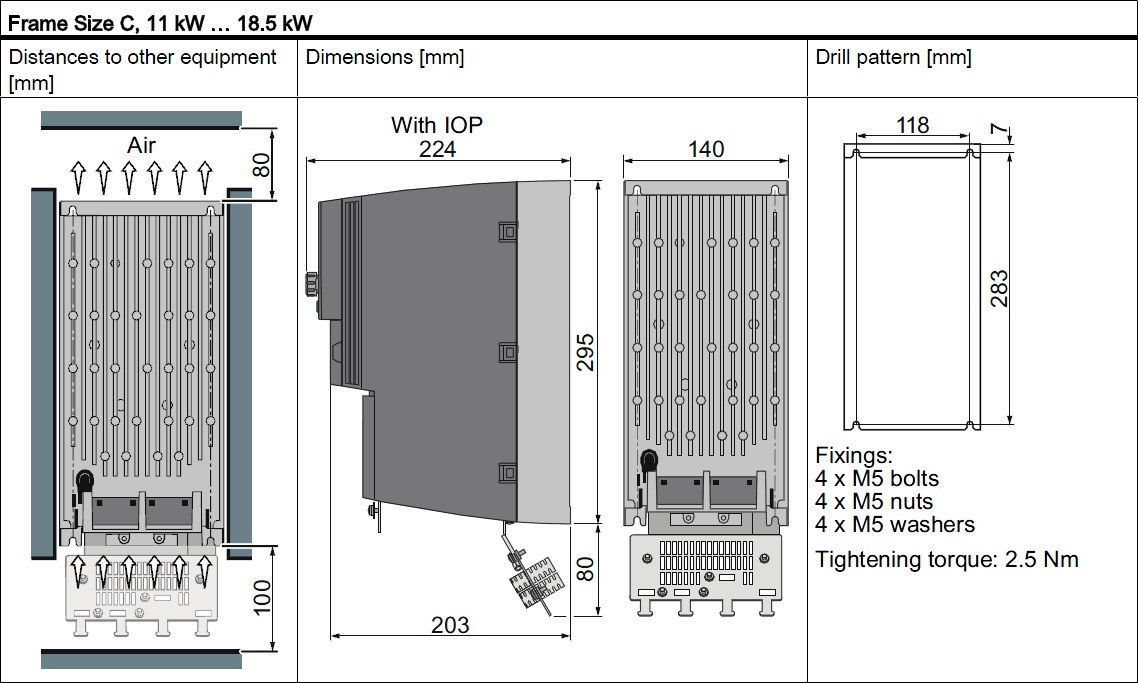 Frame Size C, 11 kW … 18.5 kW

| Distances to other equipment [mm] | Dimensions [mm] | Drill pattern [mm] |
|---|---|---|
| Air 80 100 | With IOP 224 295 80 203 140 | 118 7 283 Fixings: 4 x M5 bolts 4 x M5 nuts 4 x M5 washers Tightening torque: 2.5 Nm |